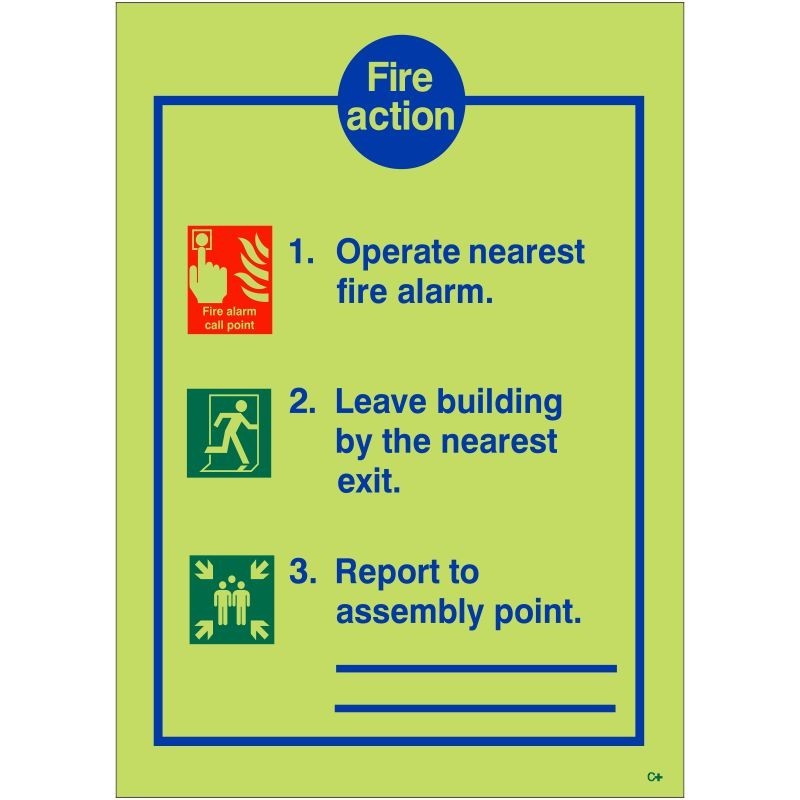 Fire action

Fire alarm call point

1. Operate nearest fire alarm.

2. Leave building by the nearest exit.

3. Report to assembly point.

C+