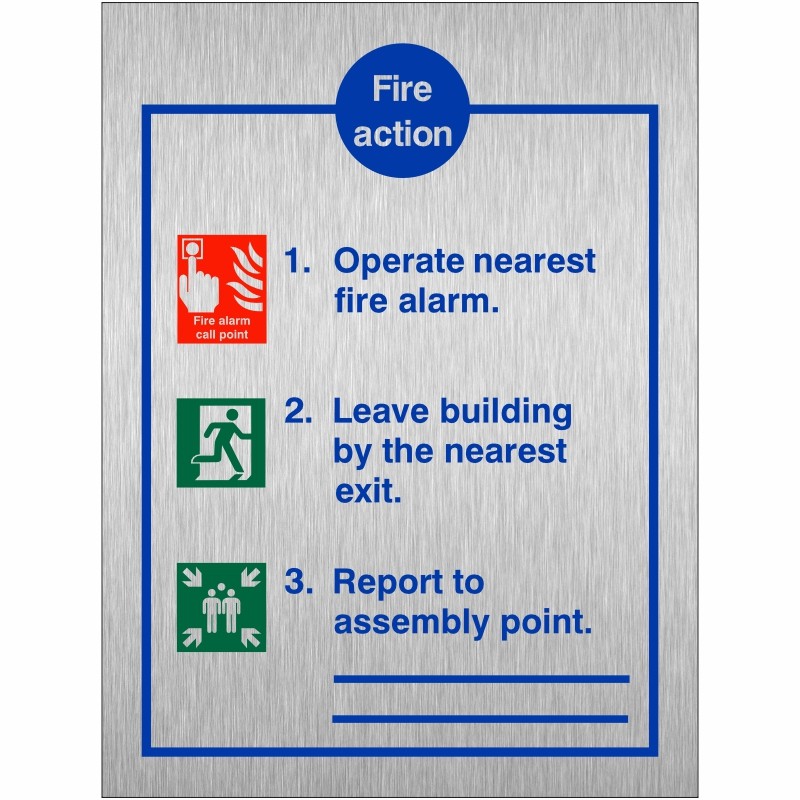 Fire action

Fire alarm call point

1. Operate nearest fire alarm.

2. Leave building by the nearest exit.

3. Report to assembly point.