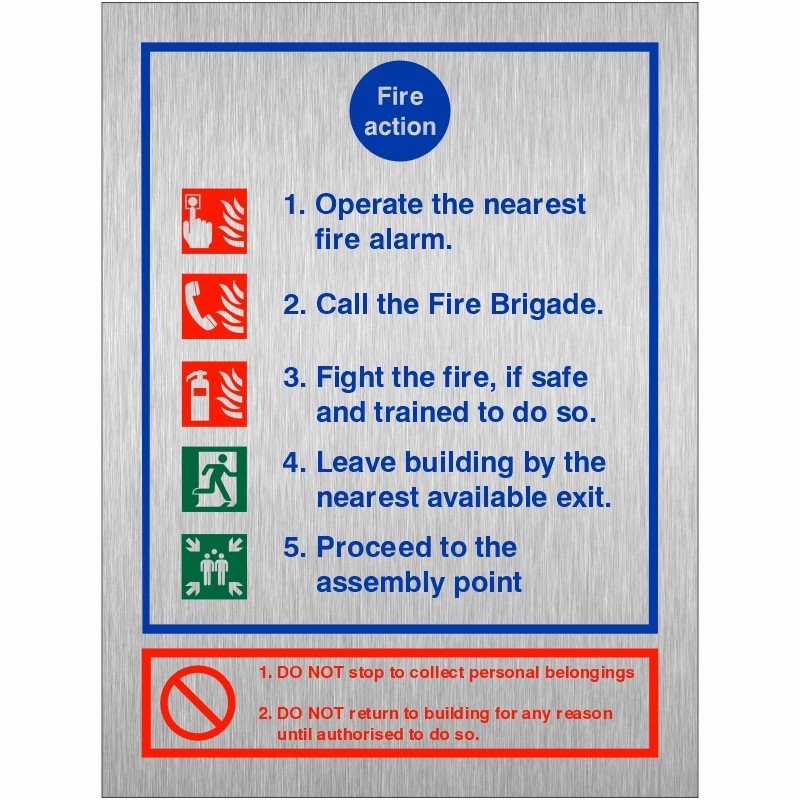 Fire action

1. Operate the nearest fire alarm.

2. Call the Fire Brigade.

3. Fight the fire, if safe and trained to do so.

4. Leave building by the nearest available exit.

5. Proceed to the assembly point

1. DO NOT stop to collect personal belongings

2. DO NOT return to building for any reason until authorised to do so.