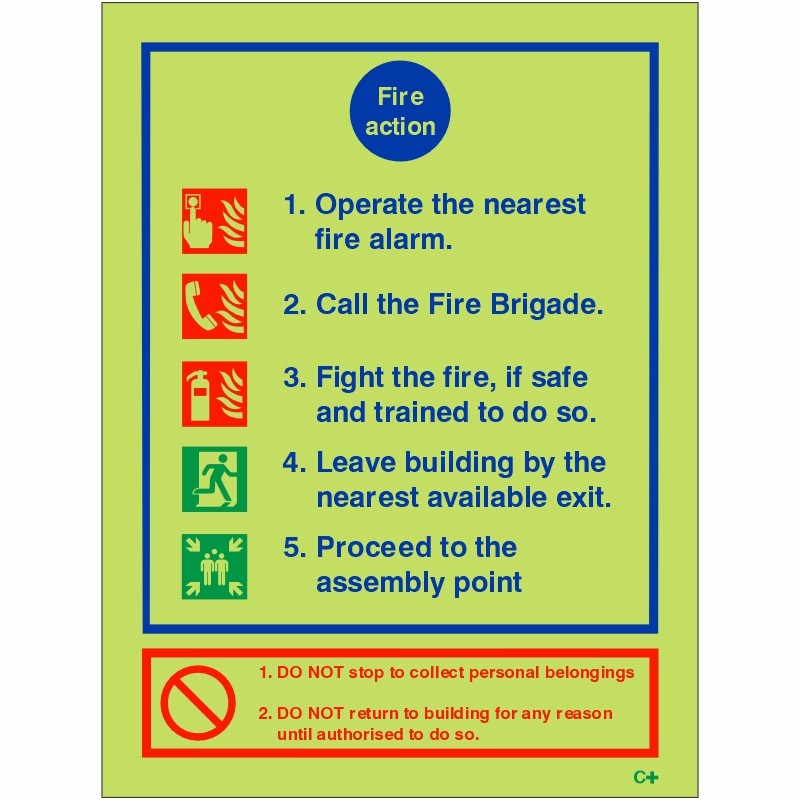 Fire action

1. Operate the nearest fire alarm.

2. Call the Fire Brigade.

3. Fight the fire, if safe and trained to do so.

4. Leave building by the nearest available exit.

5. Proceed to the assembly point

1. DO NOT stop to collect personal belongings

2. DO NOT return to building for any reason until authorised to do so.

C+