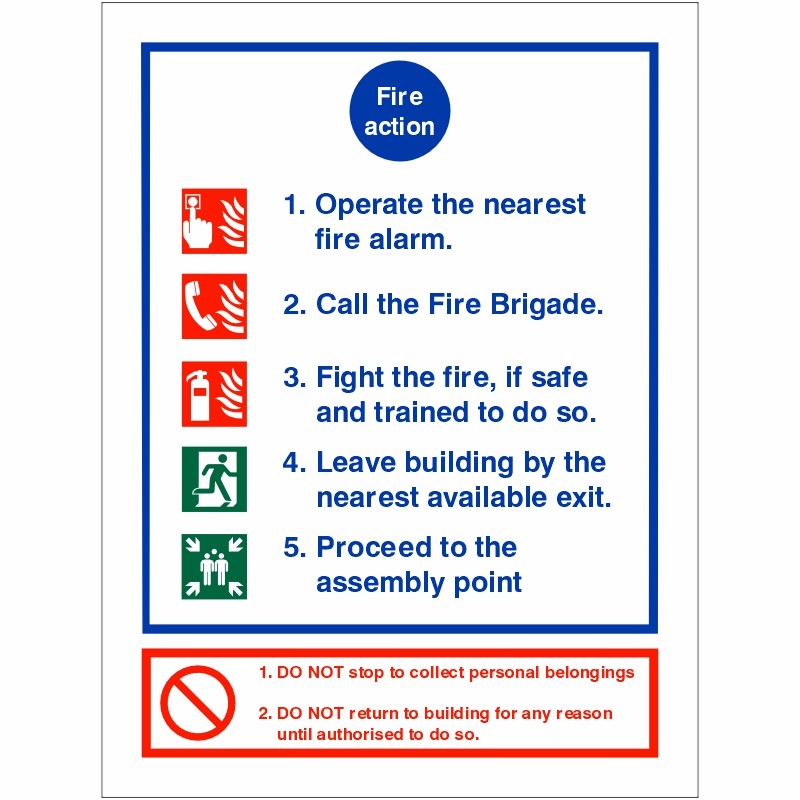 Fire action

1. Operate the nearest fire alarm.

2. Call the Fire Brigade.

3. Fight the fire, if safe and trained to do so.

4. Leave building by the nearest available exit.

5. Proceed to the assembly point

1. DO NOT stop to collect personal belongings

2. DO NOT return to building for any reason until authorised to do so.