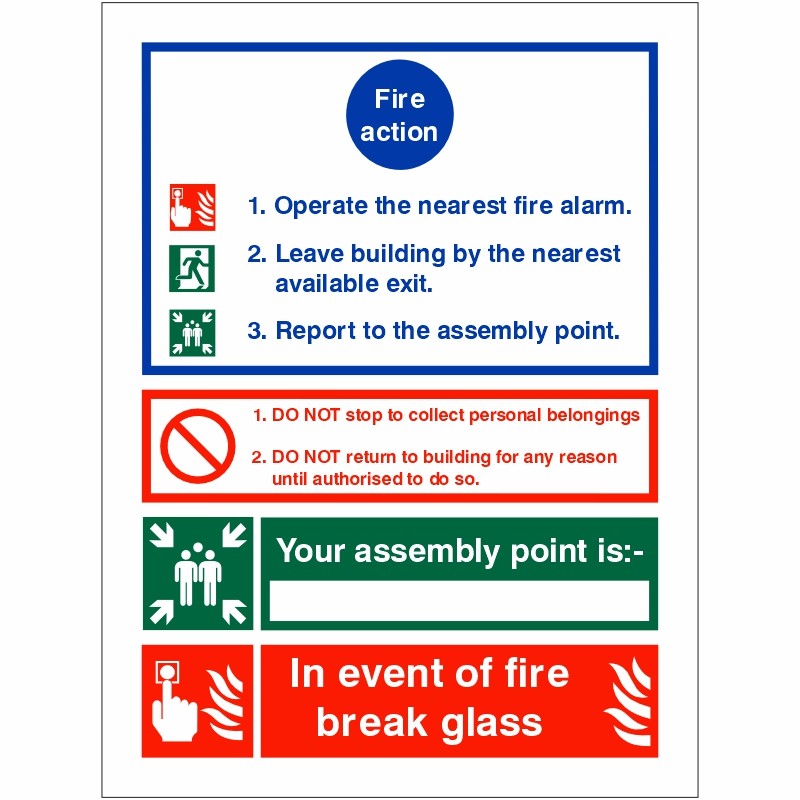 Fire action

1. Operate the nearest fire alarm.

2. Leave building by the nearest available exit.

3. Report to the assembly point.

1. DO NOT stop to collect personal belongings

2. DO NOT return to building for any reason until authorised to do so.

Your assembly point is:-

In event of fire break glass